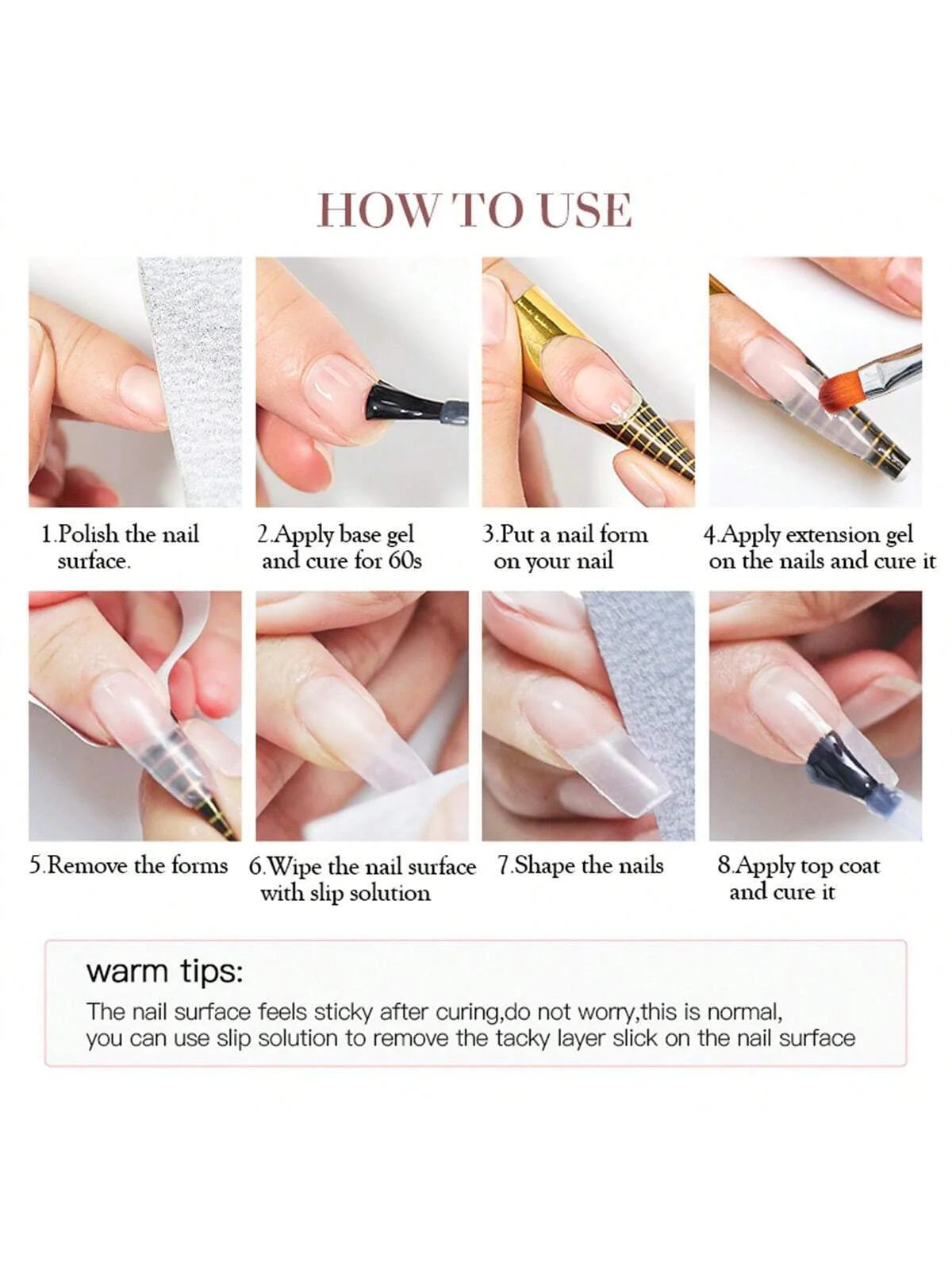 HOW TO USE

1.Polish the nail surface.

2.Apply base gel and cure for 60s

3.Put a nail form on your nail

4.Apply extension gel on the nails and cure it

5.Remove the forms

6.Wipe the nail surface with slip solution

7.Shape the nails

8.Apply top coat and cure it

warm tips:

The nail surface feels sticky after curing,do not worry,this is normal, you can use slip solution to remove the tacky layer slick on the nail surface