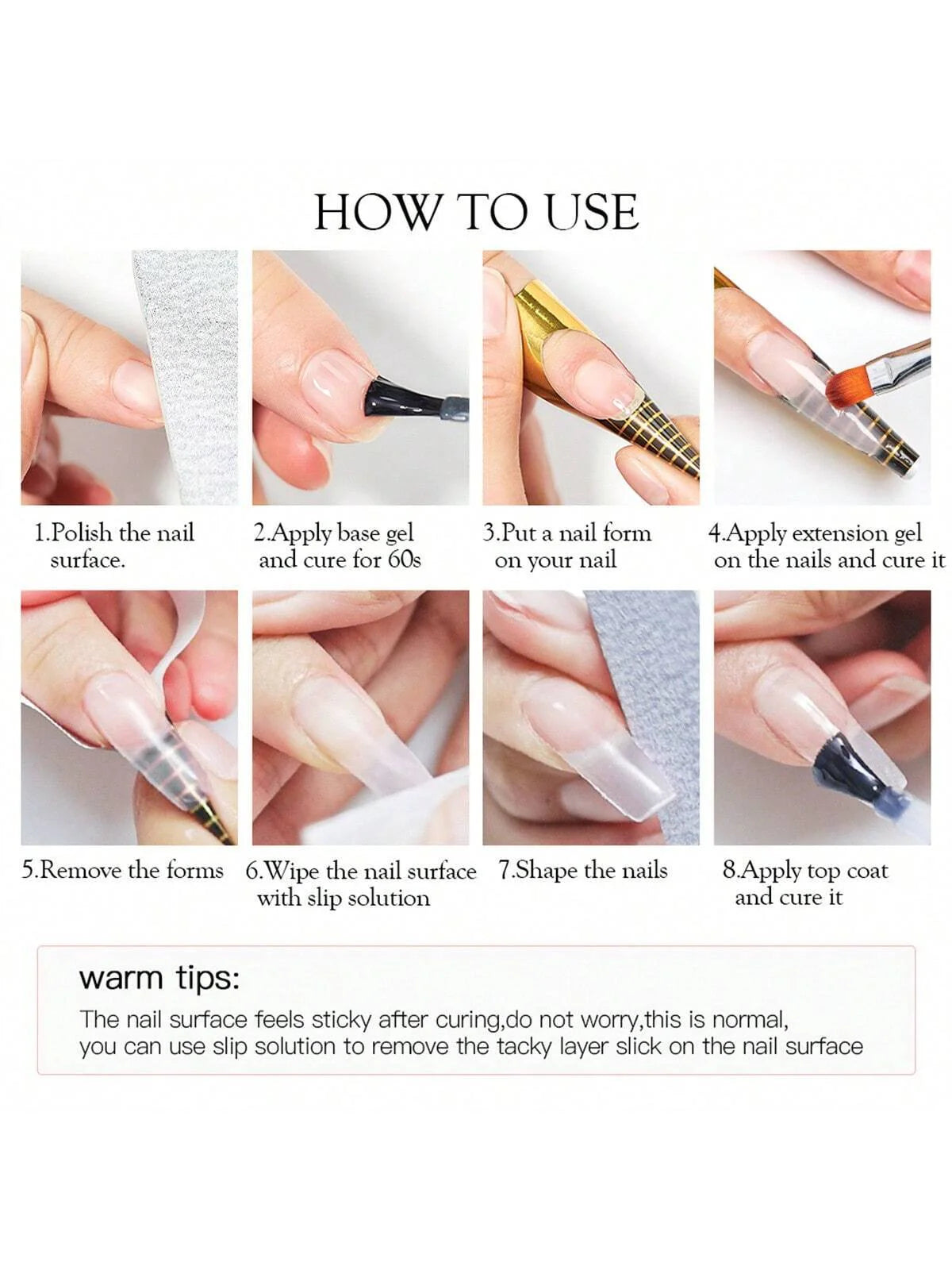 HOW TO USE

1.Polish the nail surface.

2.Apply base gel and cure for 60s

3.Put a nail form on your nail

4.Apply extension gel on the nails and cure it

5.Remove the forms

6.Wipe the nail surface with slip solution

7.Shape the nails

8.Apply top coat and cure it

warm tips:

The nail surface feels sticky after curing,do not worry,this is normal, you can use slip solution to remove the tacky layer slick on the nail surface