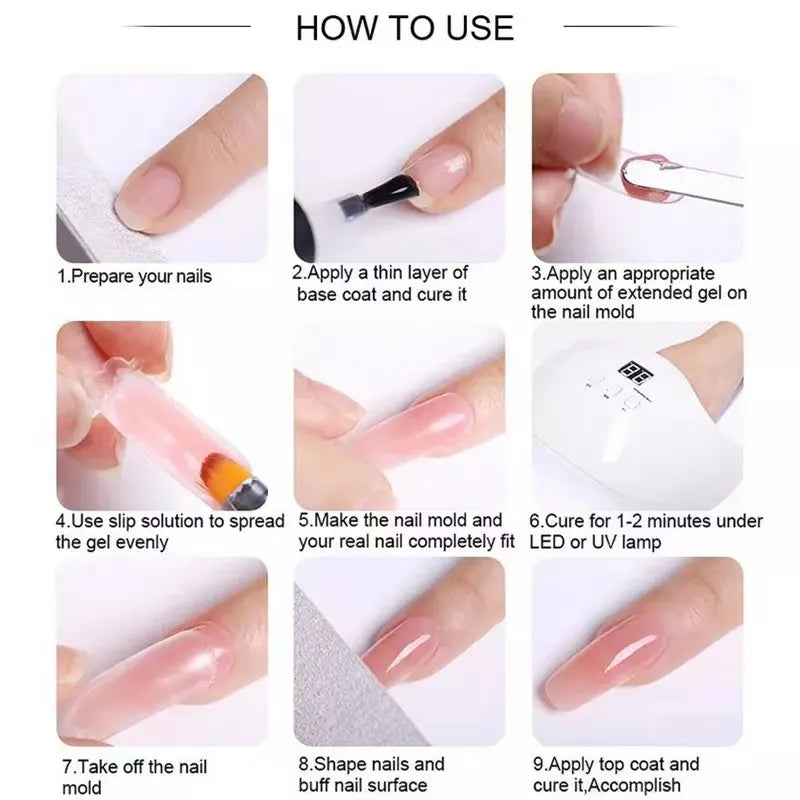 HOW TO USE

1.Prepare your nails

2.Apply a thin layer of base coat and cure it

3.Apply an appropriate amount of extended gel on the nail mold

4.Use slip solution to spread the gel evenly

5.Make the nail mold and your real nail completely fit

6.Cure for 1-2 minutes under LED or UV lamp

7.Take off the nail mold

8.Shape nails and buff nail surface

9.Apply top coat and cure it,Accomplish