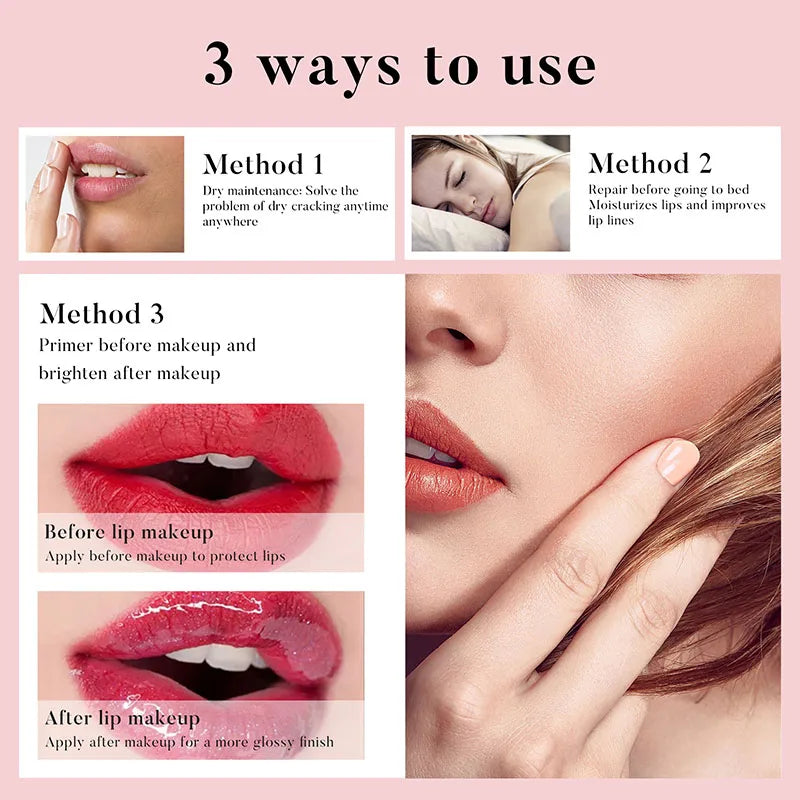 3 ways to use

Method 1
Dry maintenance: Solve the problem of dry cracking anytime anywhere

Method 2
Repair before going to bed Moisturizes lips and improves lip lines

Method 3
Primer before makeup and brighten after makeup

Before lip makeup
Apply before makeup to protect lips

After lip makeup
Apply after makeup for a more glossy finish